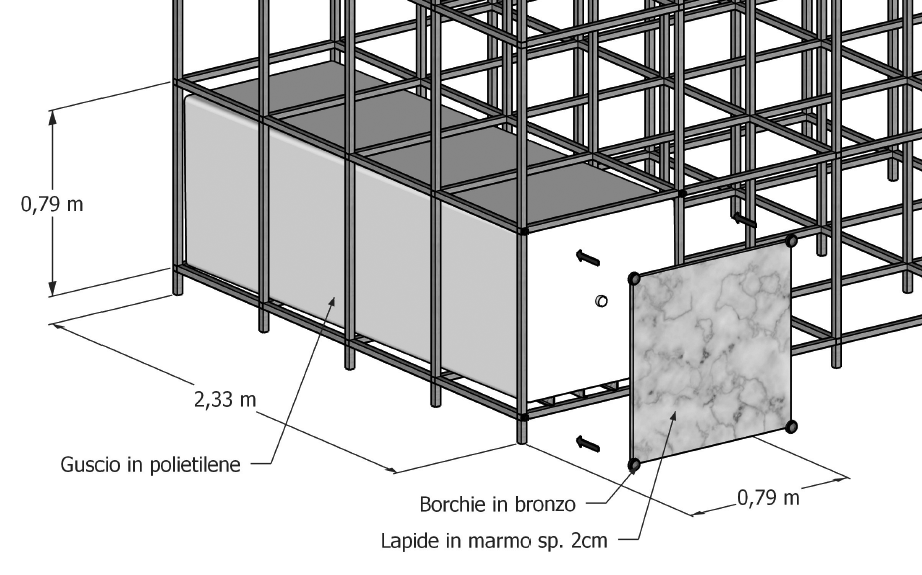 0,79 m

2,33 m

Guscio in polietilene

Borchie in bronzo

0,79 m

Lapide in marmo sp. 2cm